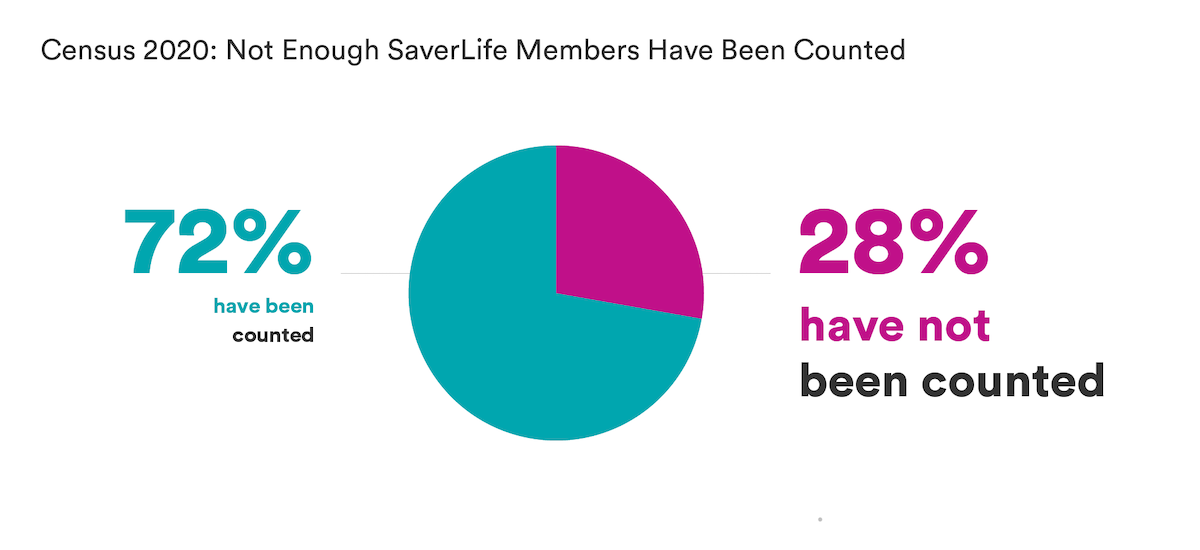 Census 2020: Not Enough SaverLife Members Have Been Counted

72%
have been
counted

28%
have not
been counted