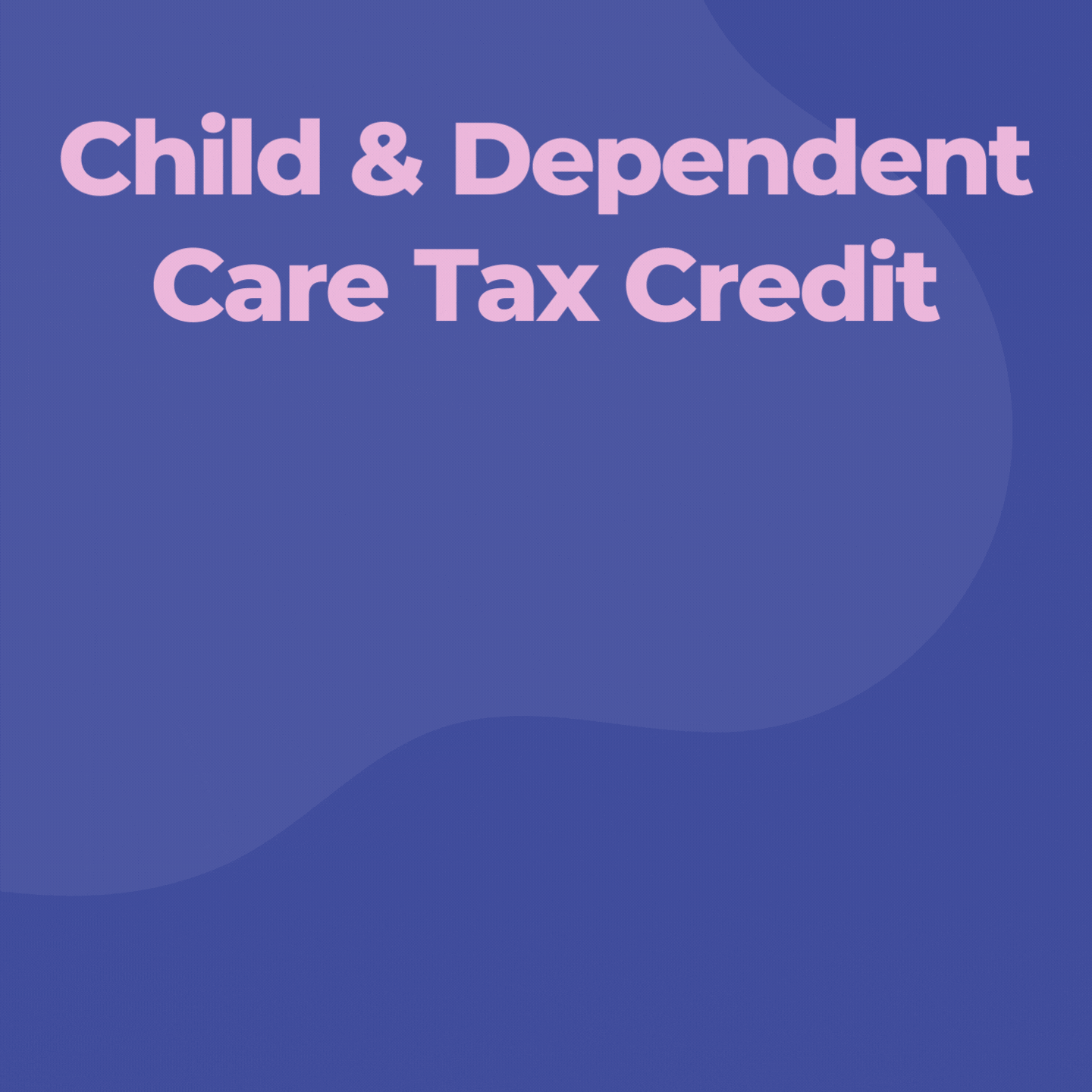 Child & Dependent Care Tax Credit