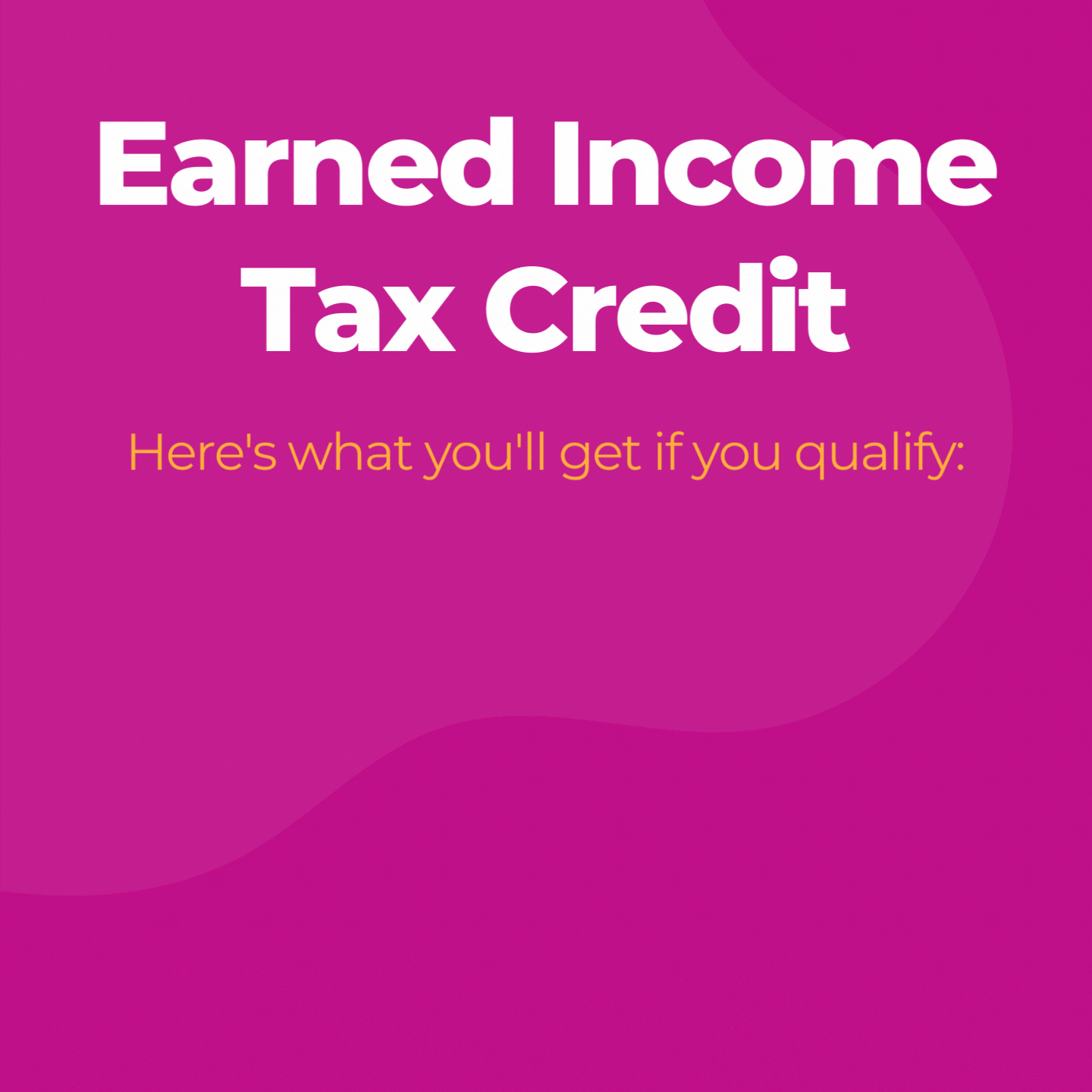 Earned Income Tax Credit

Here's what you'll get if you qualify: