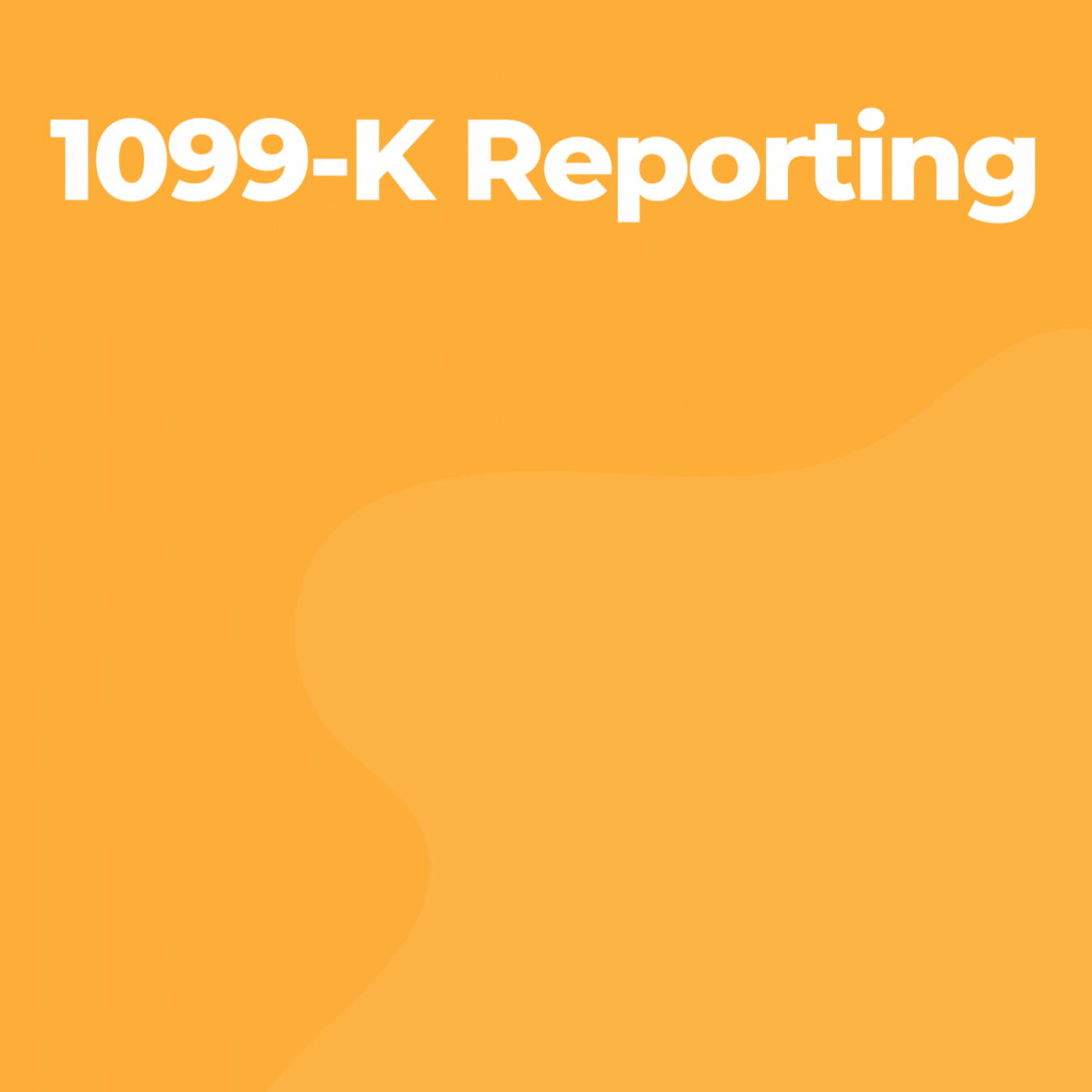 1099-K Reporting